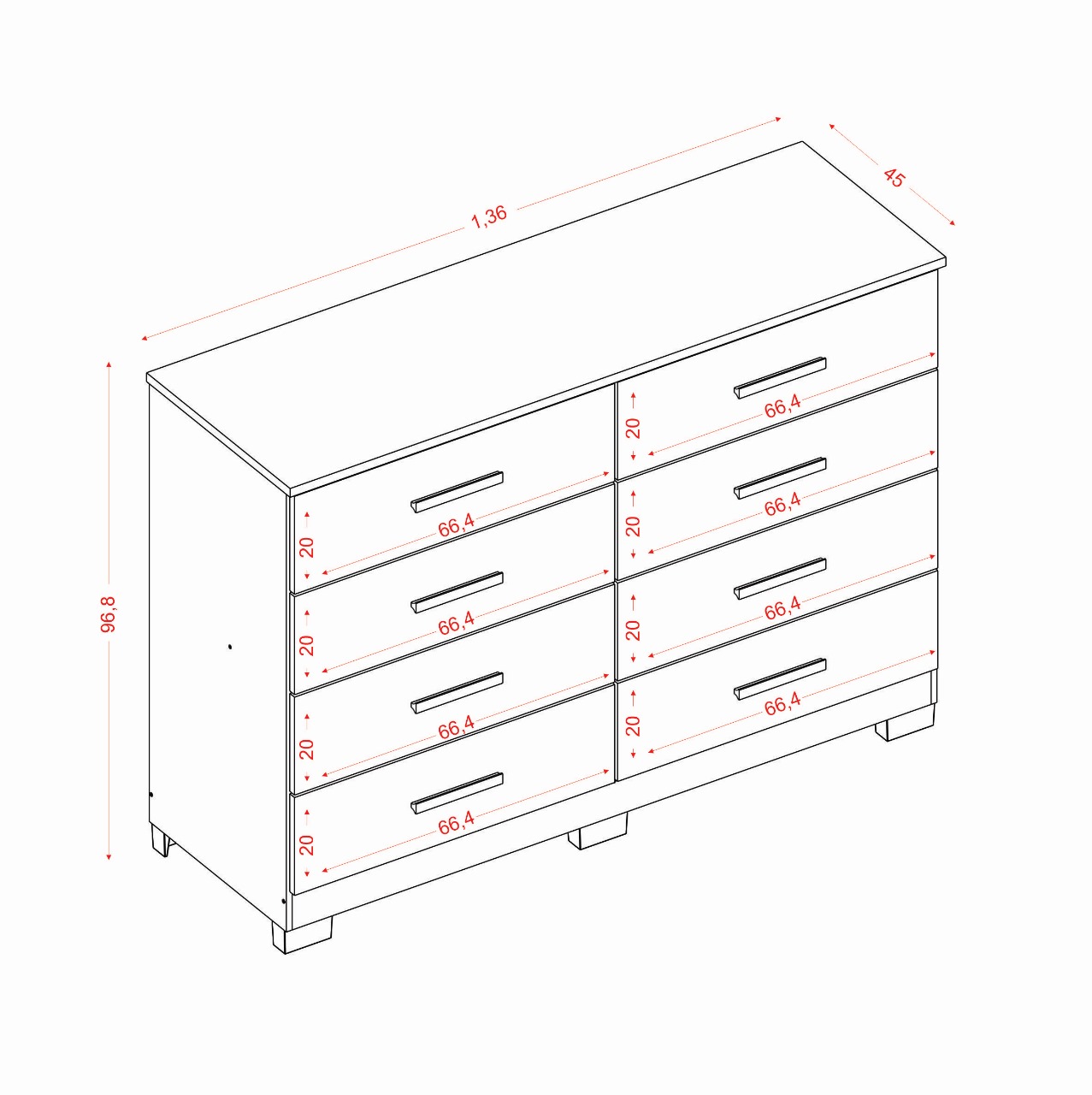 1,36

45

96,8

20
66,4

20
66,4

20
66,4

20
66,4

20
66,4

20
66,4

20
66,4

20
66,4